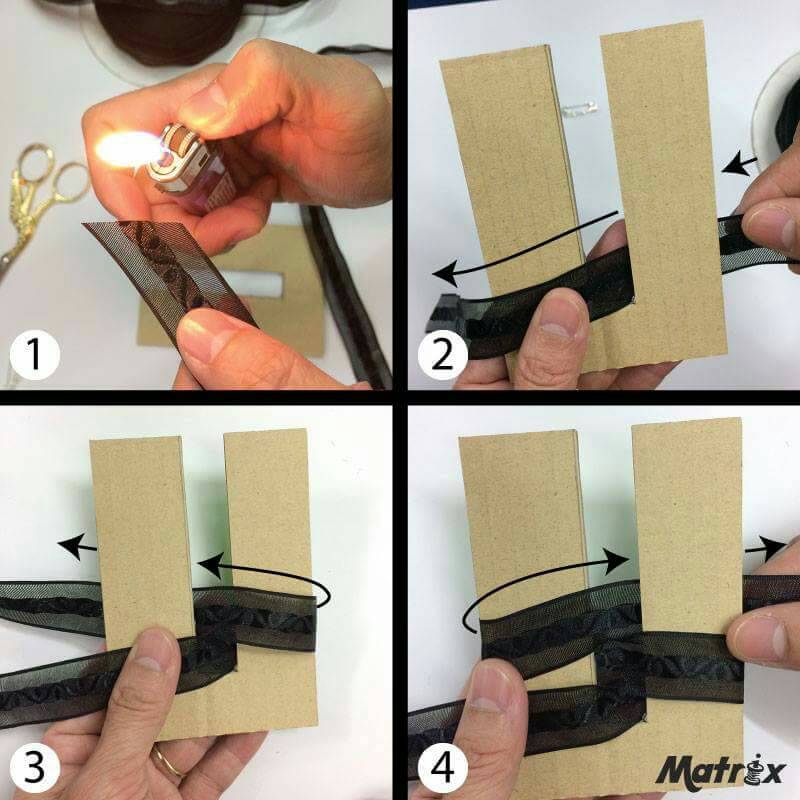 1

2

3

4

Matrix